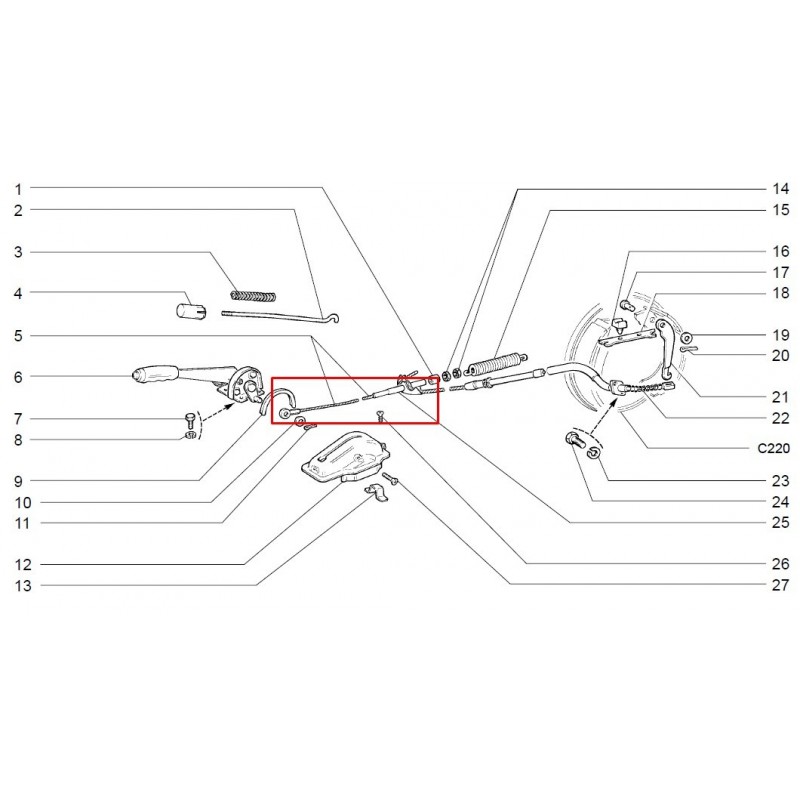 1
2
3
4
5
6
7
8
9
10
11
12
13
14
15
16
17
18
19
20
21
22
C220
23
24
25
26
27