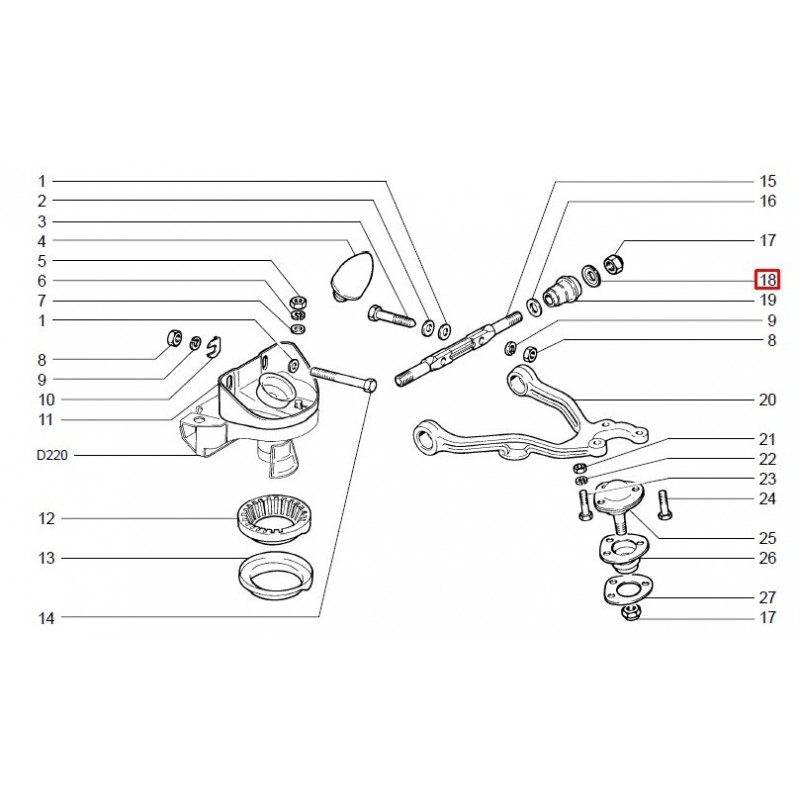 1
2
3
4
5
6
7
1
8
9
10
11
D220
12
13
14

15
16
17
18
19
9
8
20
21
22
23
24
25
26
27
17