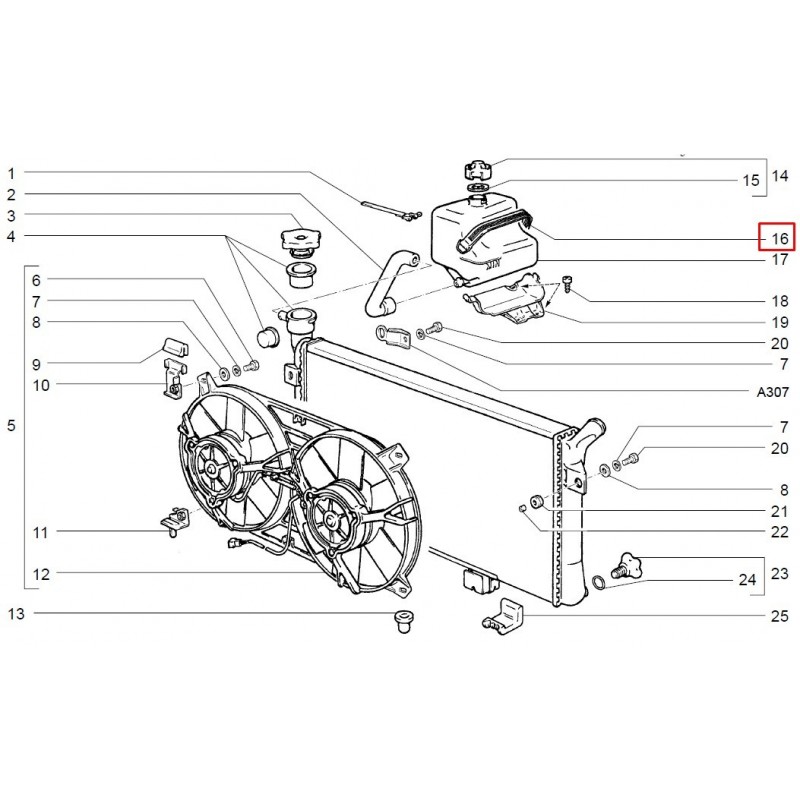 1
2
3
4
5
6
7
8
9
10
11
12
13
14
15
16
17
18
19
20
7
A307
7
20
8
21
22
23
24
25
MIN