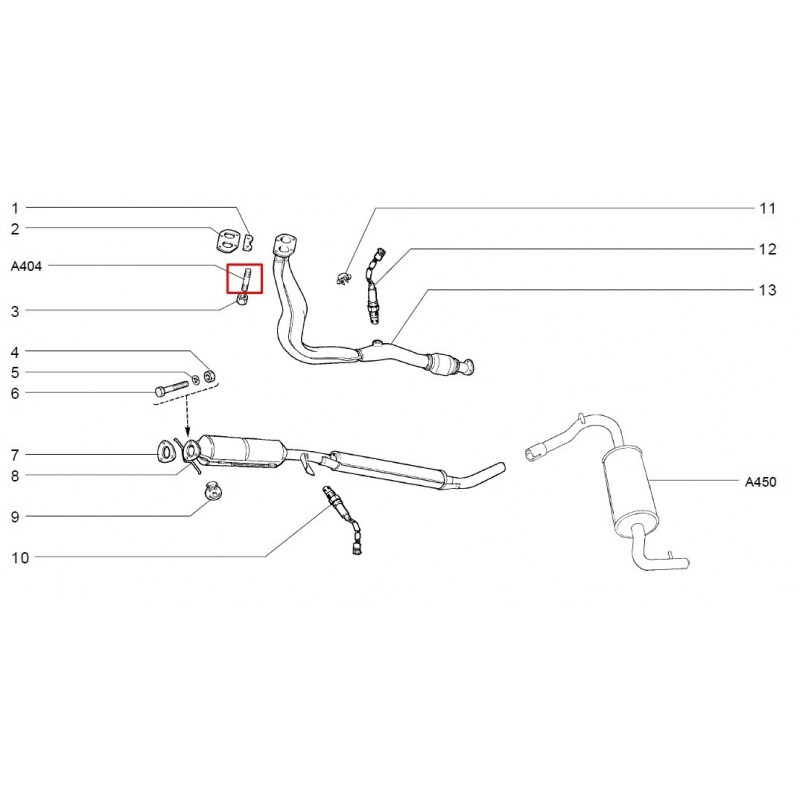 1
2
A404
3
4
5
6
7
8
9
10
11
12
13
A450