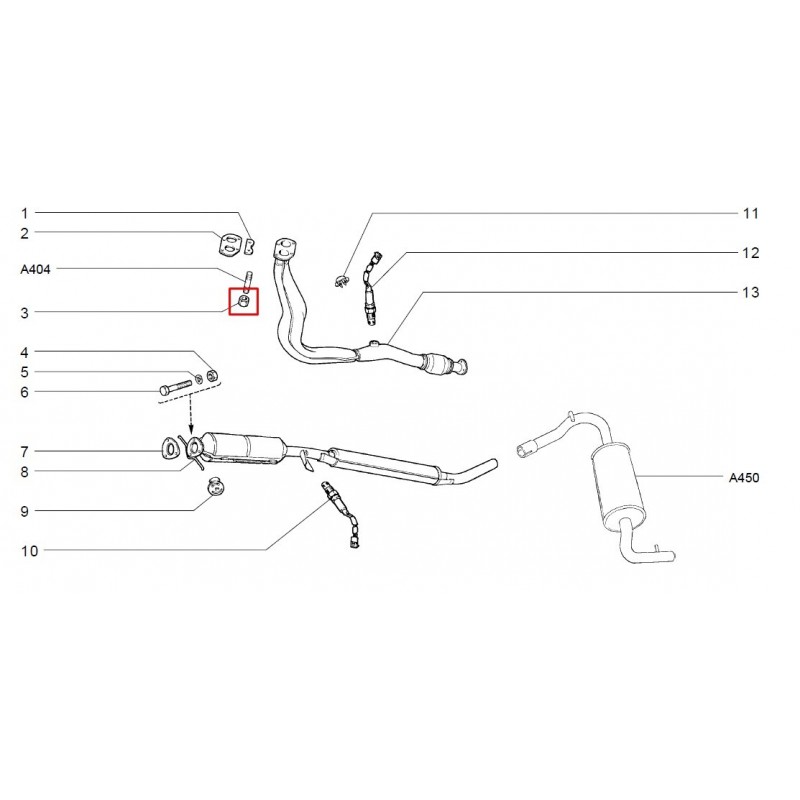 1
2
A404
3
4
5
6
7
8
9
10
11
12
13
A450