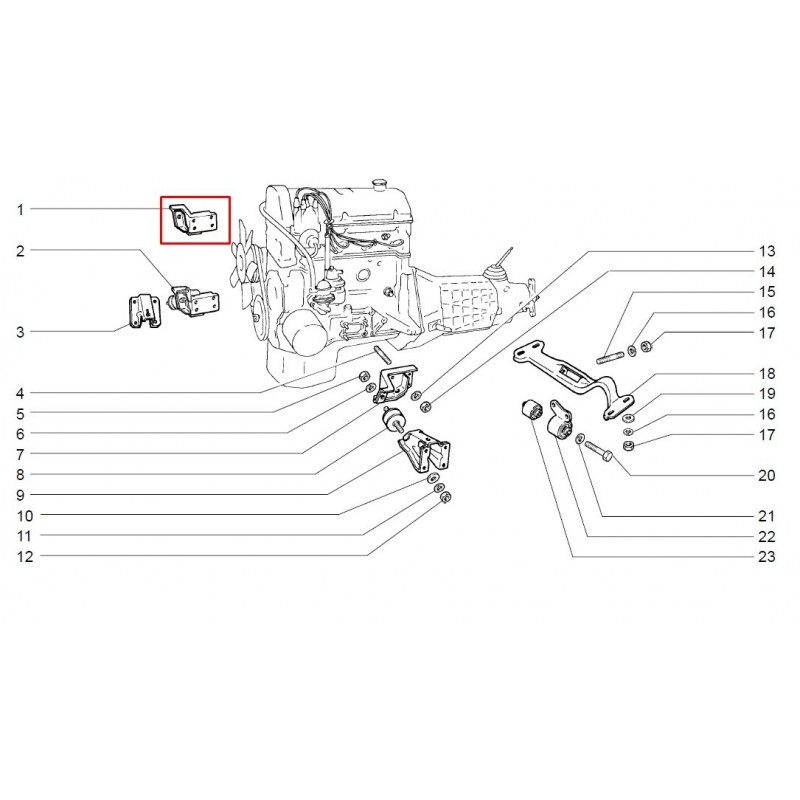 1
2
3
4
5
6
7
8
9
10
11
12

13
14
15
16
17
18
19
16
17
20
21
22
23