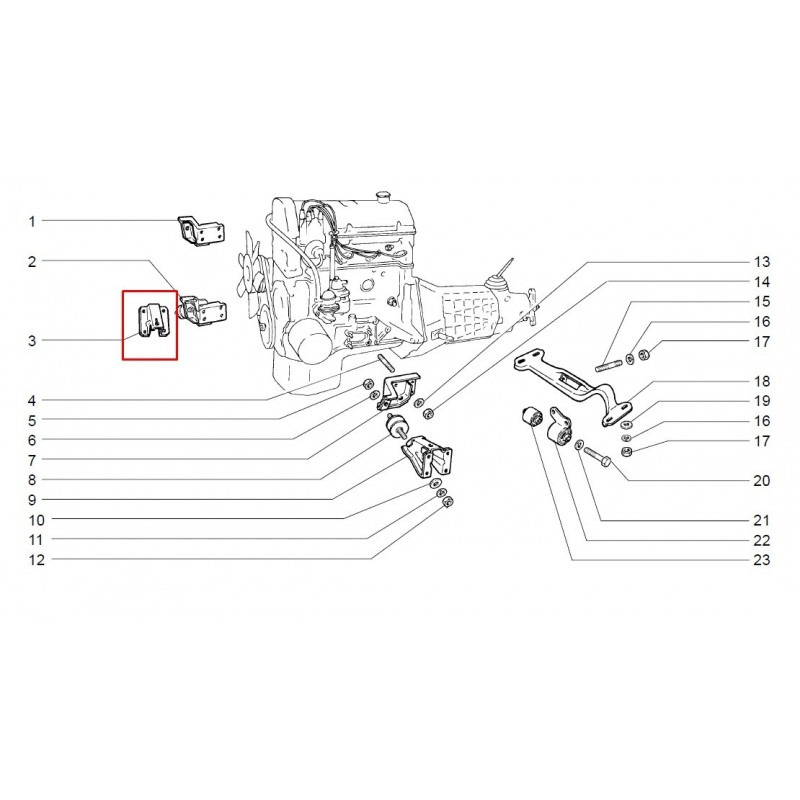 1
2
3
4
5
6
7
8
9
10
11
12
13
14
15
16
17
18
19
16
17
20
21
22
23