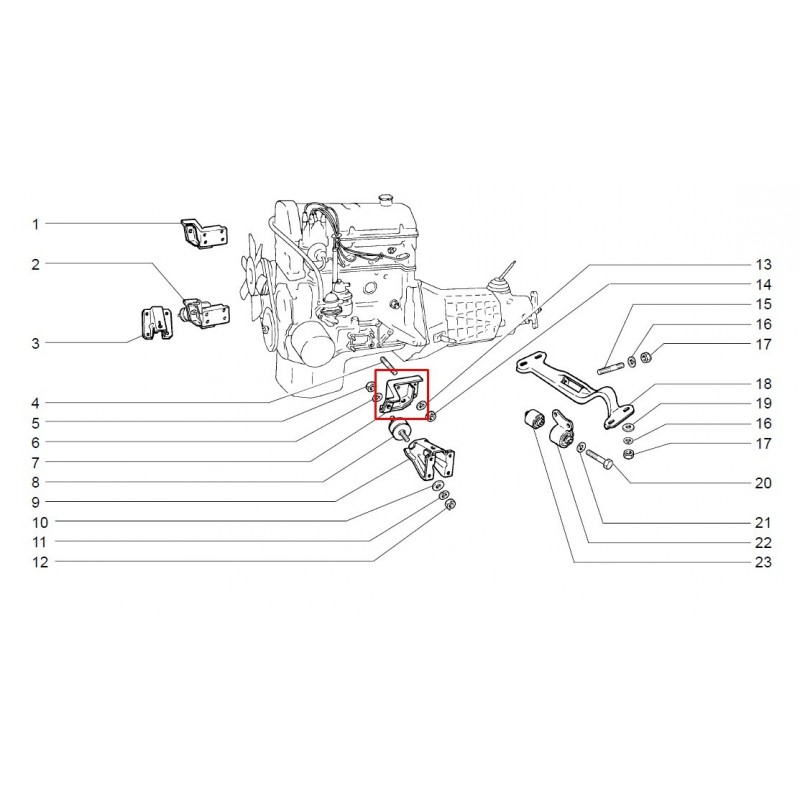 1
2
3
4
5
6
7
8
9
10
11
12
13
14
15
16
17
18
19
16
17
20
21
22
23