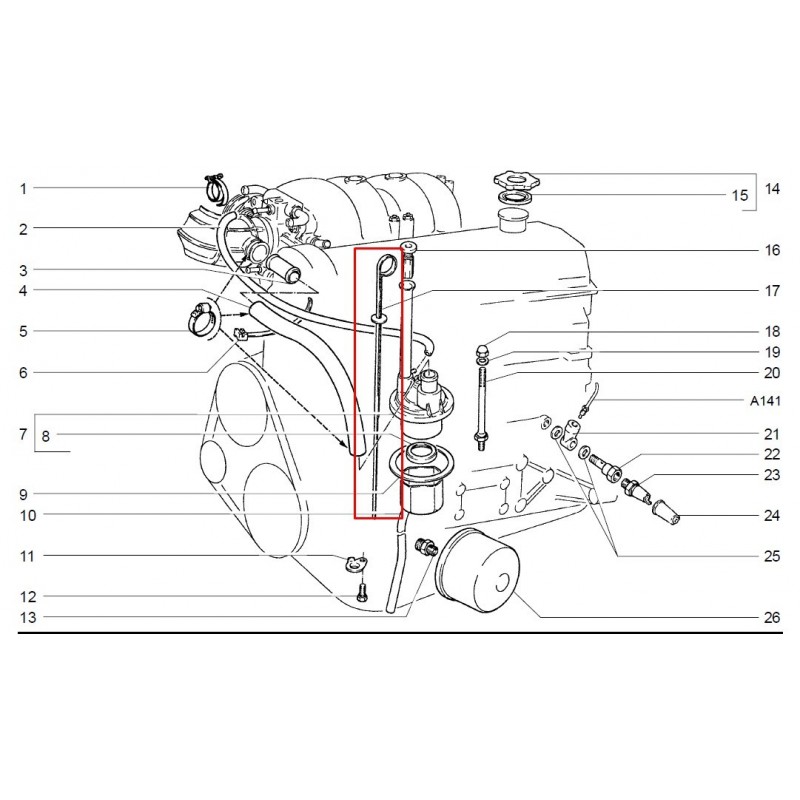 1
2
3
4
5
6
7
8
9
10
11
12
13
14
15
16
17
18
19
20
A141
21
22
23
24
25
26