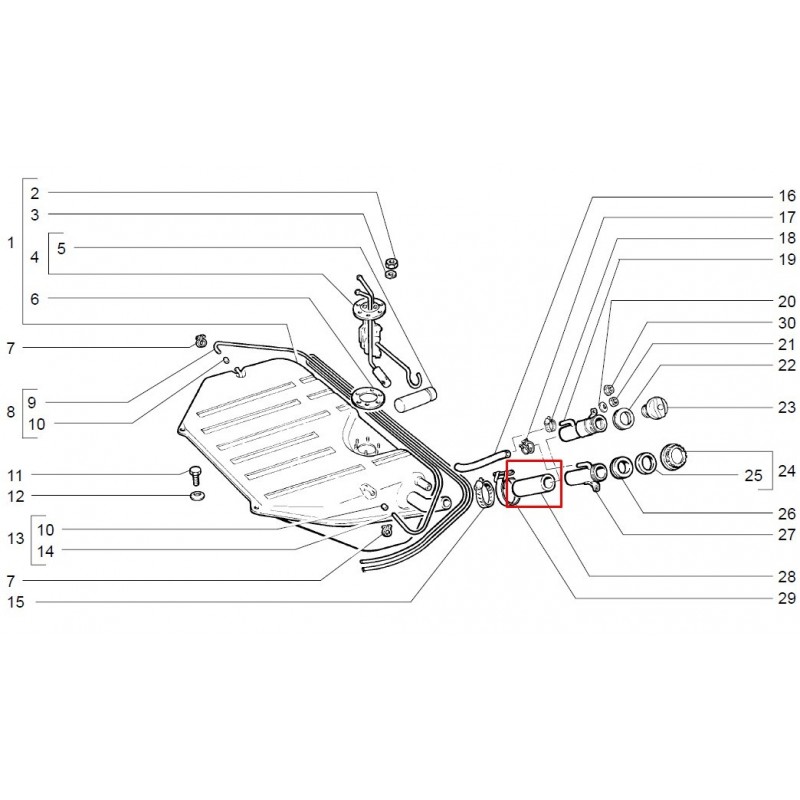 1
2
3
4
5
6
7
8
9
10
11
12
13
10
14
7
15
16
17
18
19
20
30
21
22
23
24
25
26
27
28
29