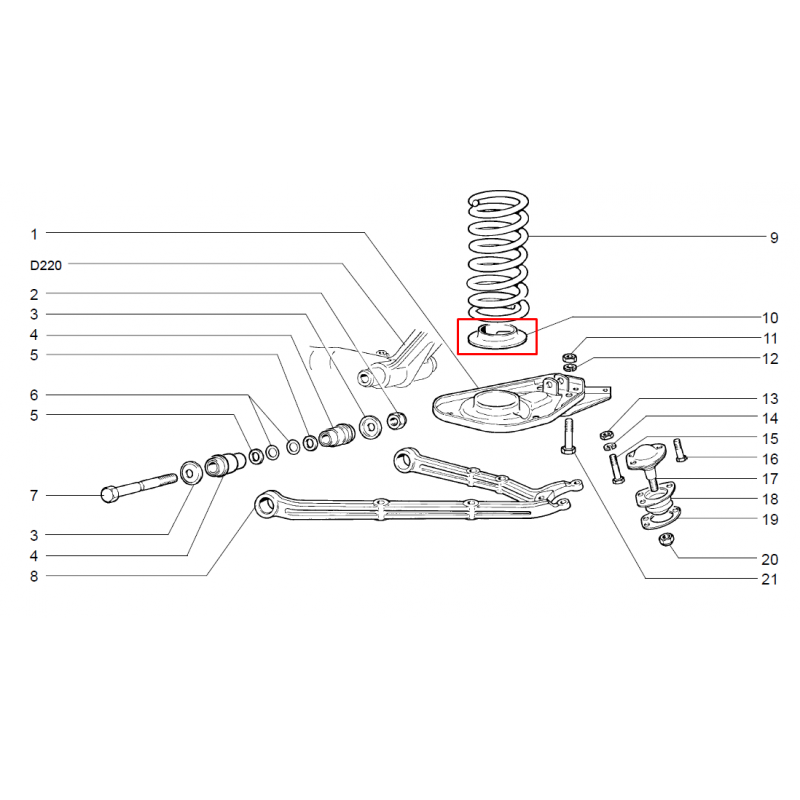 1
D220
2
3
4
5
6
5
7
3
4
8
9
10
11
12
13
14
15
16
17
18
19
20
21