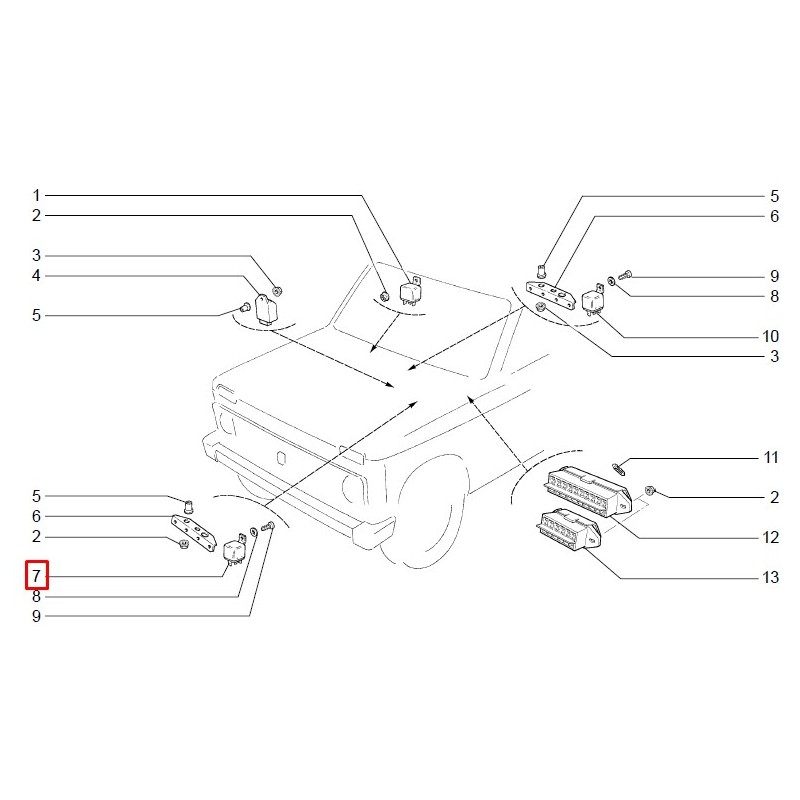 1
2
3
4
5
5
6
2
7
8
9
5
6
9
8
10
3
11
2
12
13