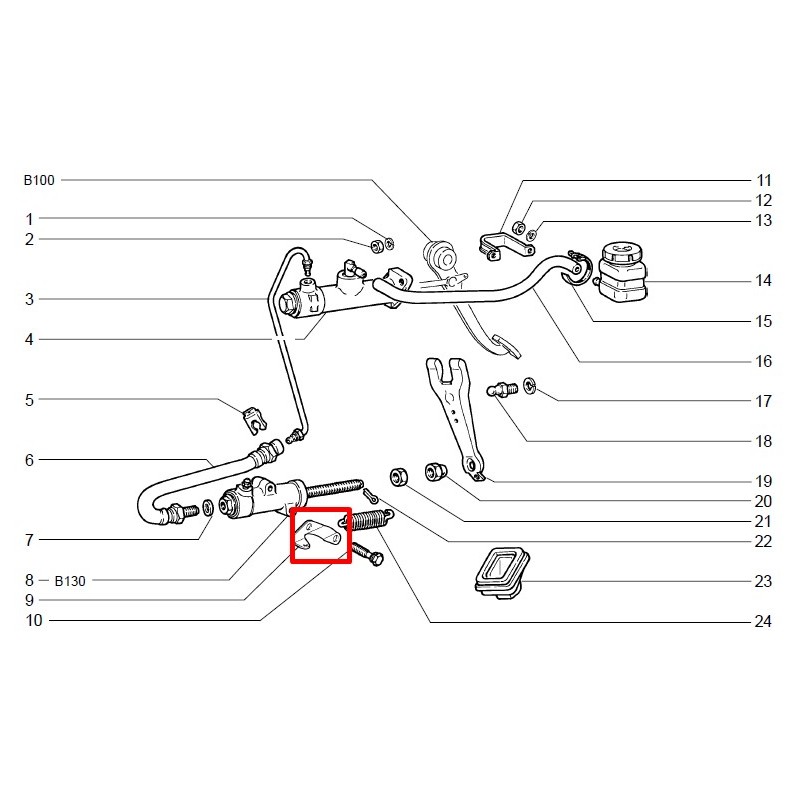 B100
1
2
3
4
5
6
7
8 B130
9
10
11
12
13
14
15
16
17
18
19
20
21
22
23
24