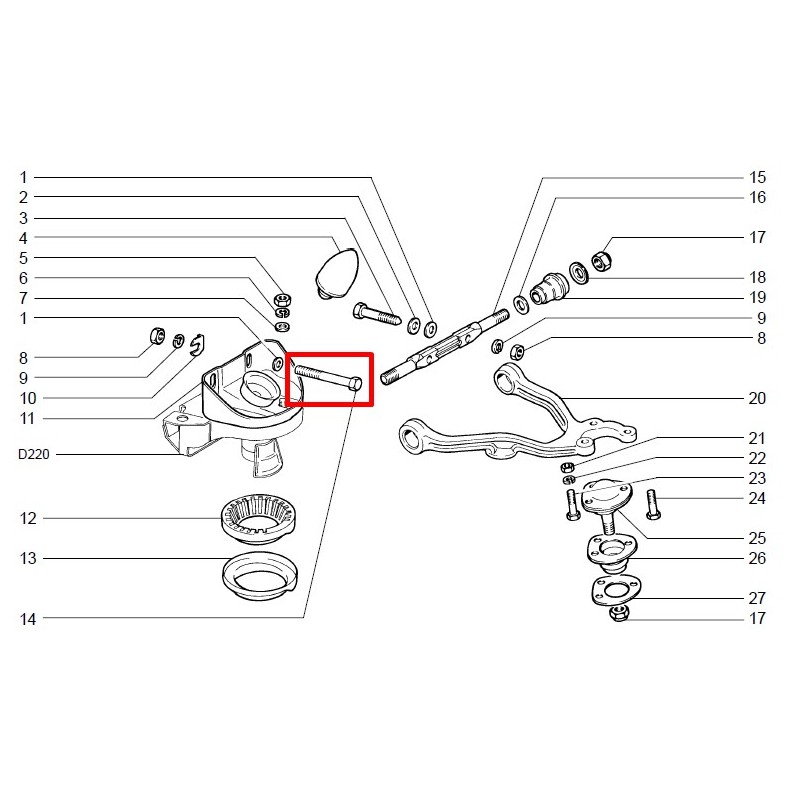 1
2
3
4
5
6
7
1
8
9
10
11
D220
12
13
14

15
16
17
18
19
9
8
20
21
22
23
24
25
26
27
17