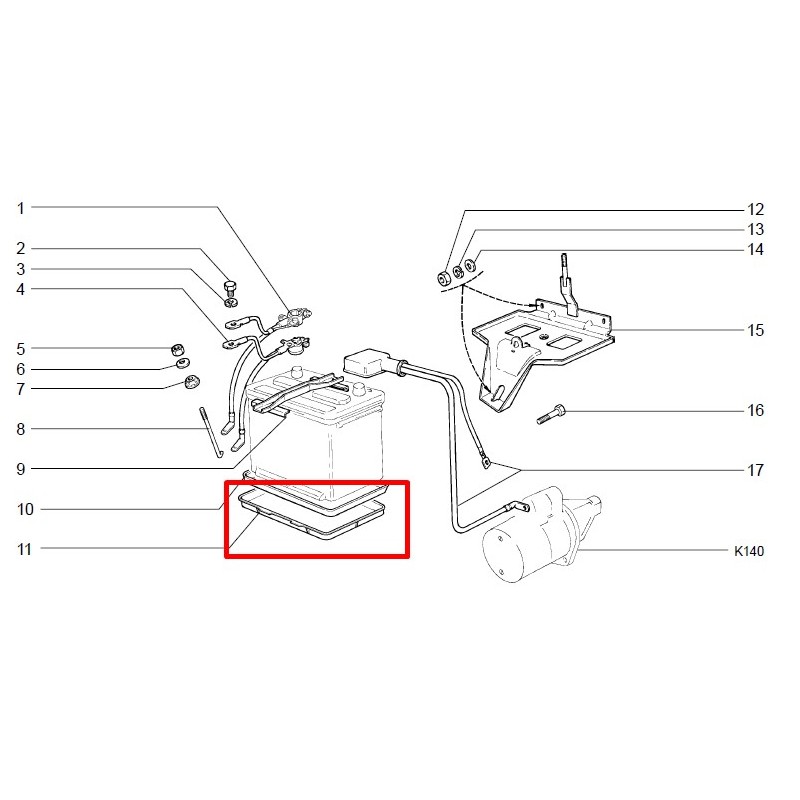 1
2
3
4
5
6
7
8
9
10
11
12
13
14
15
16
17
K140