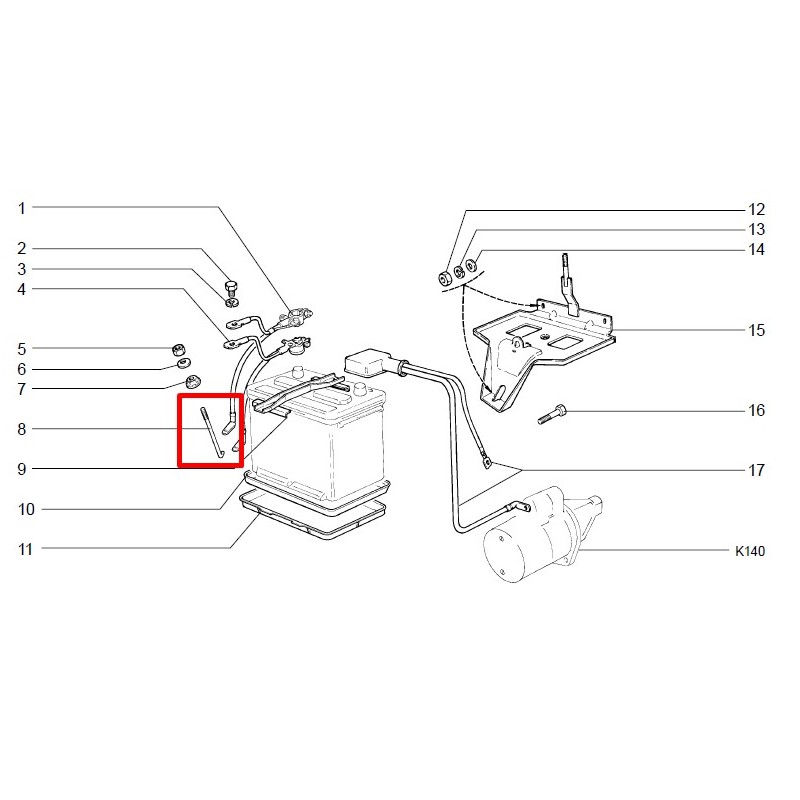 1
2
3
4
5
6
7
8
9
10
11
12
13
14
15
16
17
K140