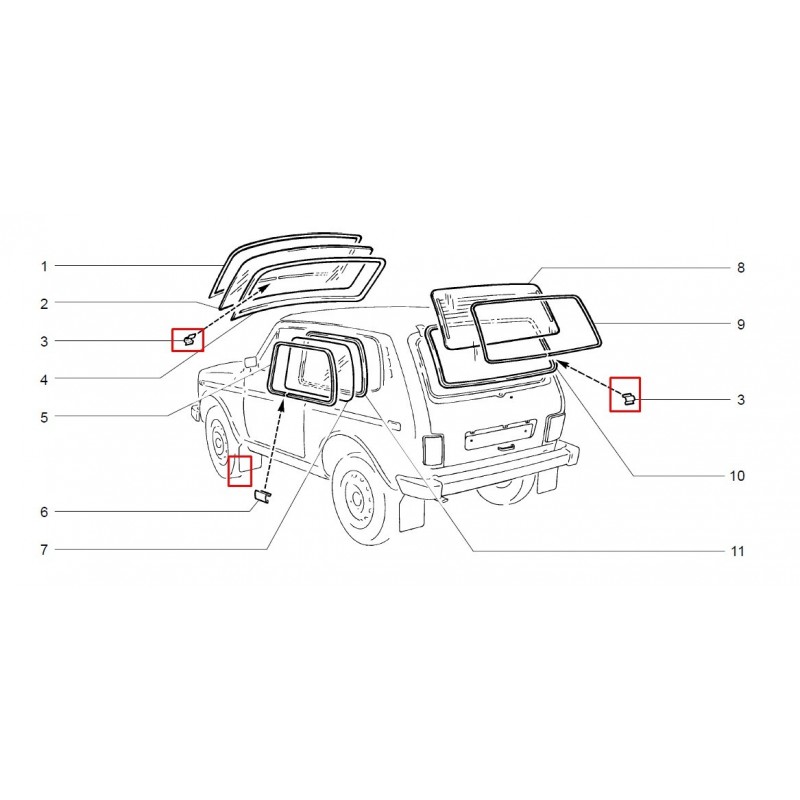 1
2
3
4
5
6
7
8
9
3
10
11