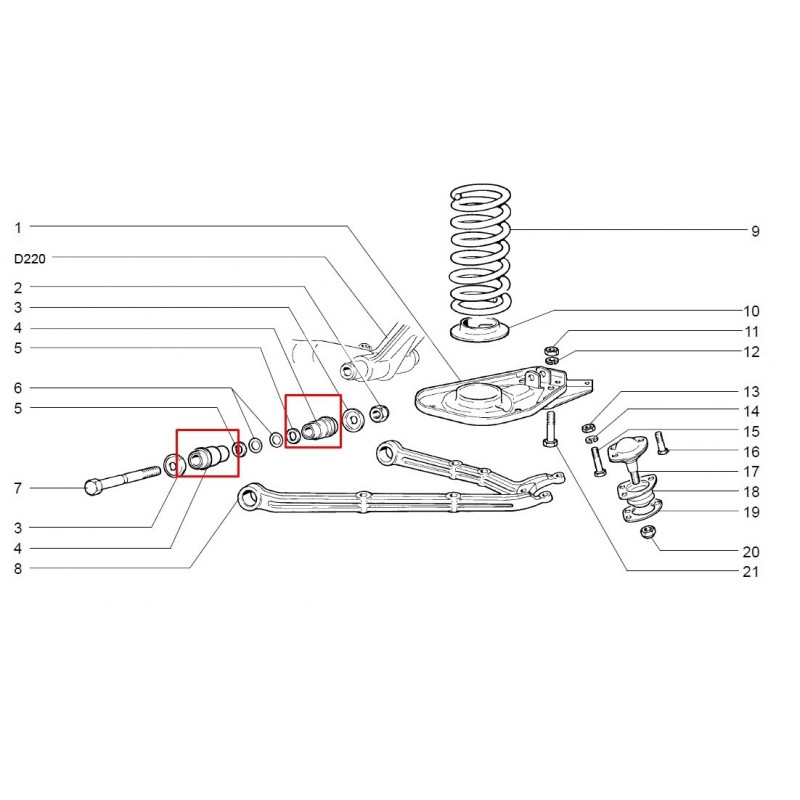 1
D220
2
3
4
5
6
5
7
3
4
8
9
10
11
12
13
14
15
16
17
18
19
20
21