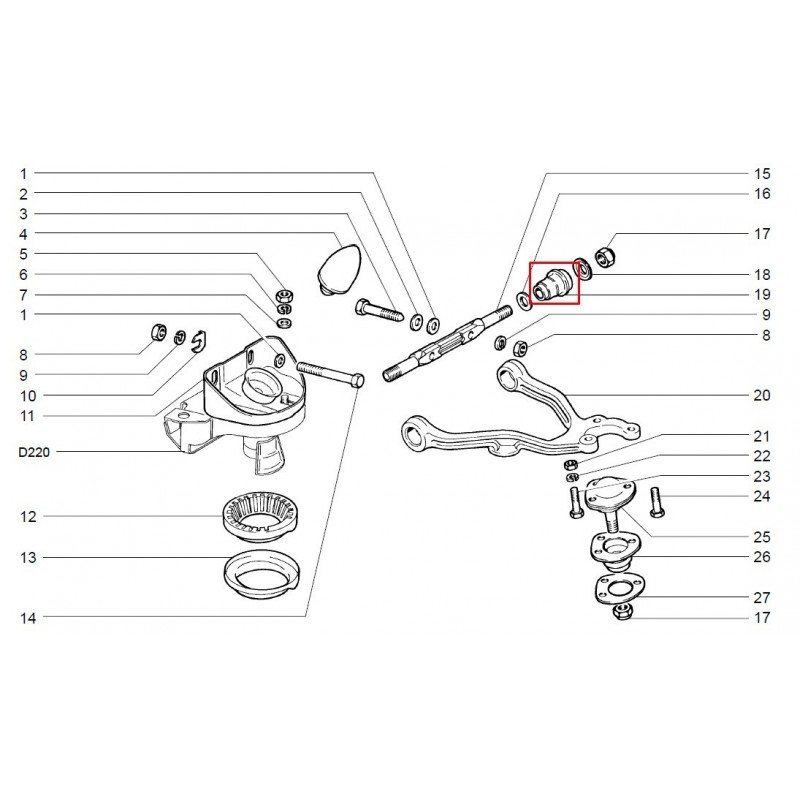 1
2
3
4
5
6
7
1
8
9
10
11
D220
12
13
14

15
16
17
18
19
9
8
20
21
22
23
24
25
26
27
17