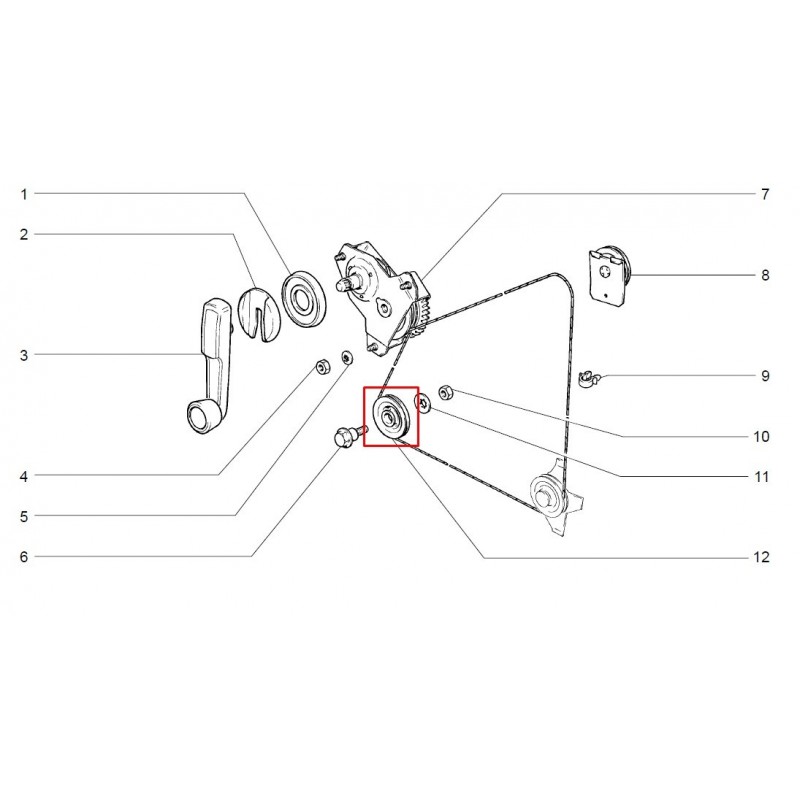 1
2
3
4
5
6
7
8
9
10
11
12