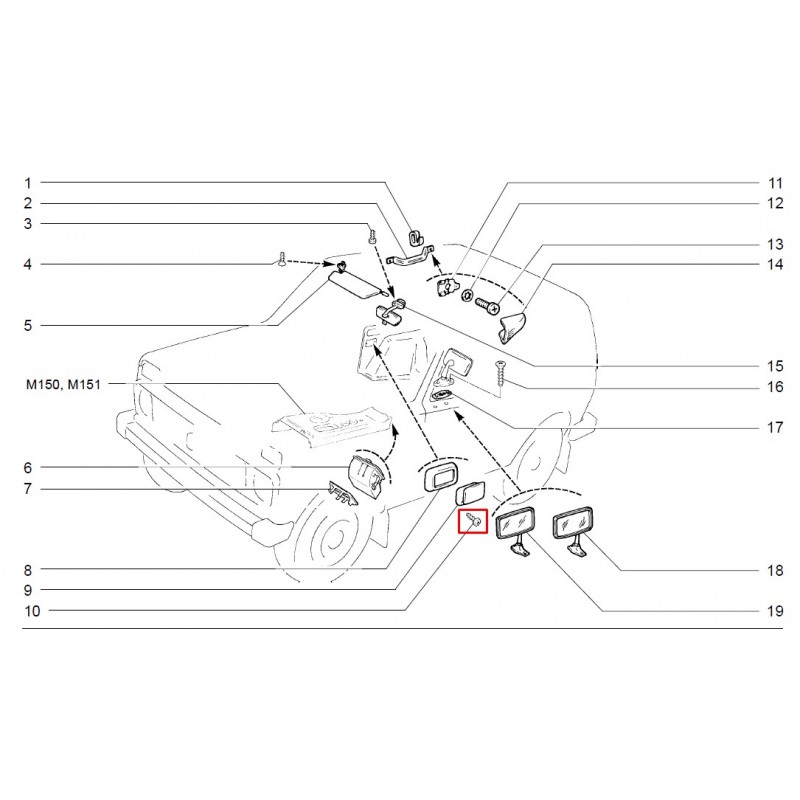 1
2
3
4
5
M150, M151
6
7
8
9
10
11
12
13
14
15
16
17
18
19