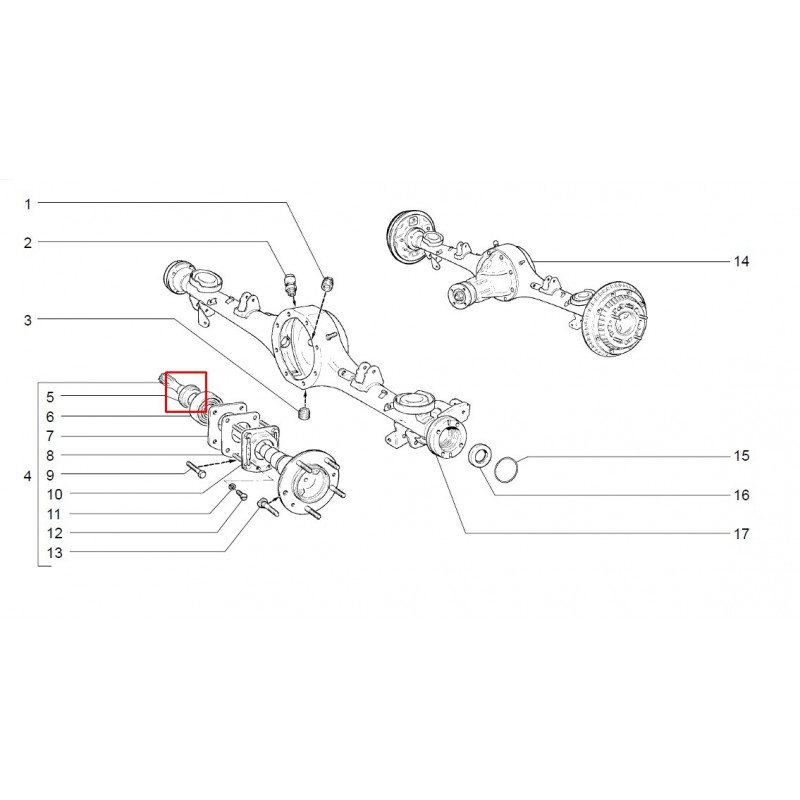 1
2
3
4
5
6
7
8
9
10
11
12
13
14
15
16
17