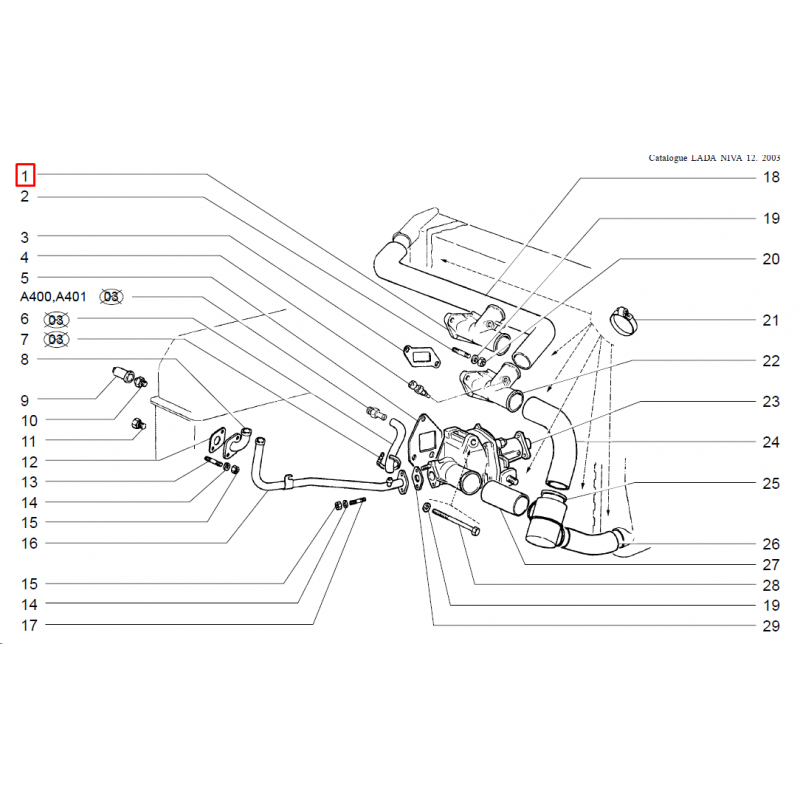 Catalogue LADA NIVA 12. 2003

1
2
3
4
5
A400,A401 03
6 03
7 03
8
9
10
11
12
13
14
15
16
15
14
17

18
19
20
21
22
23
24
25
26
27
28
19
29