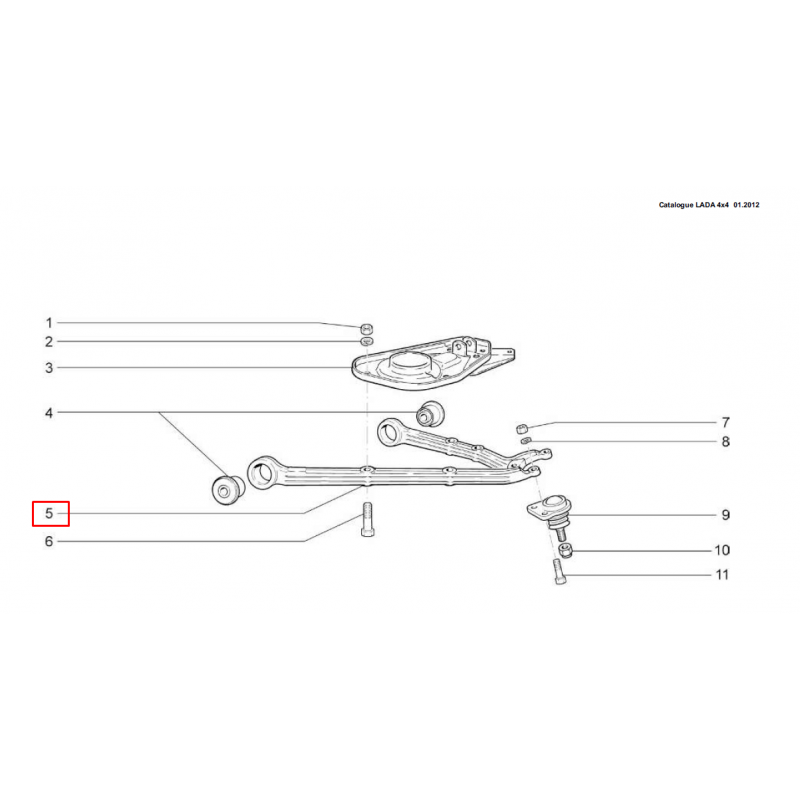 Catalogue LADA 4x4 01.2012

1
2
3
4
5
6
7
8
9
10
11