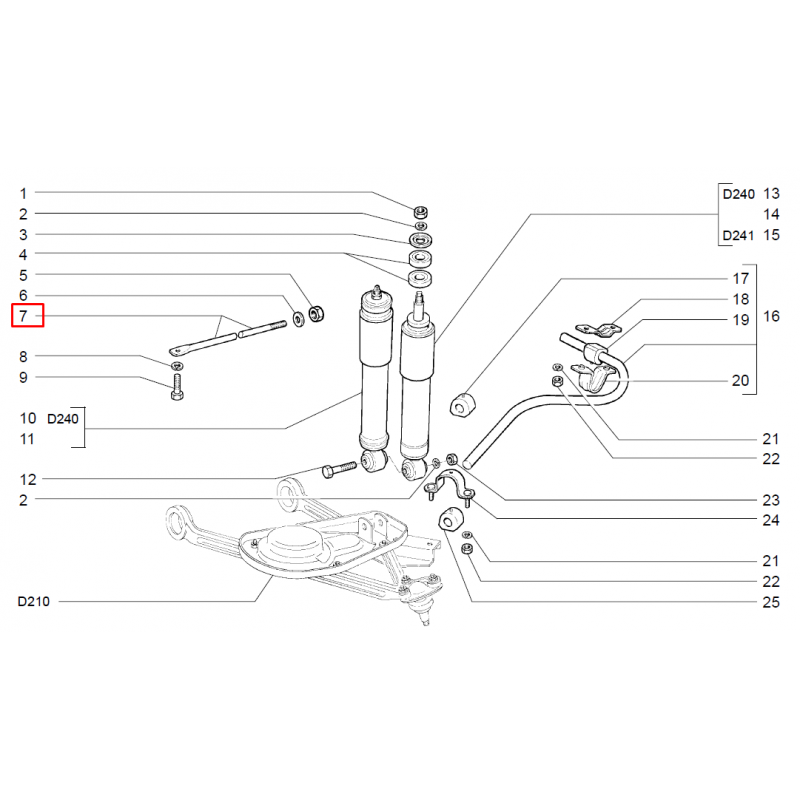 1
2
3
4
5
6
7
8
9
10 D240
11
12
2
D210

D240 13
14
D241 15
17
18
19
16
20
21
22
23
24
21
22
25