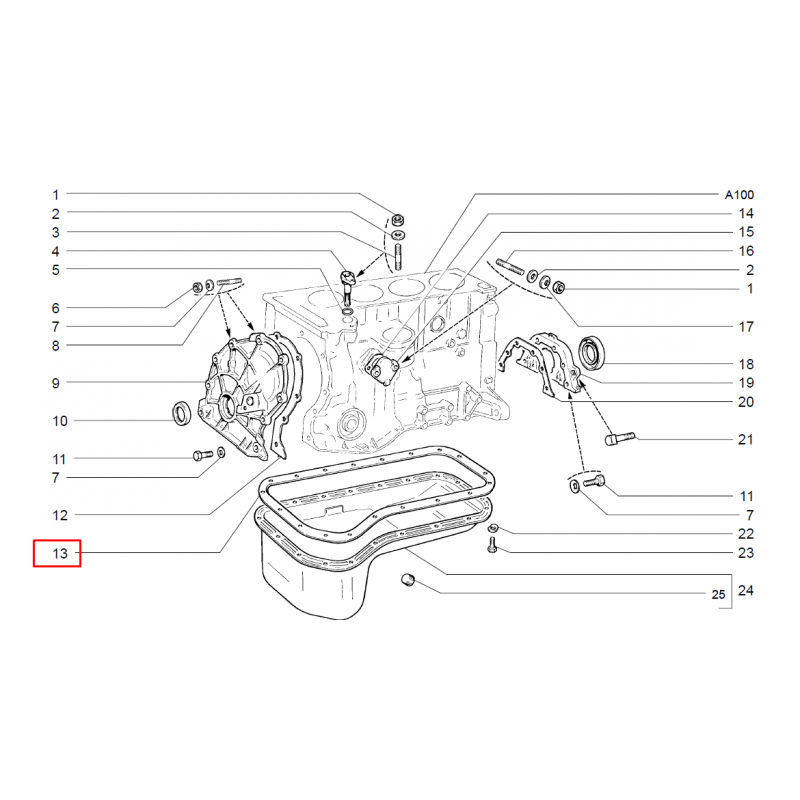 1
2
3
4
5
6
7
8
9
10
11
7
12
13

A100
14
15
16
2
1
17
18
19
20
21
11
7
22
23
25
24