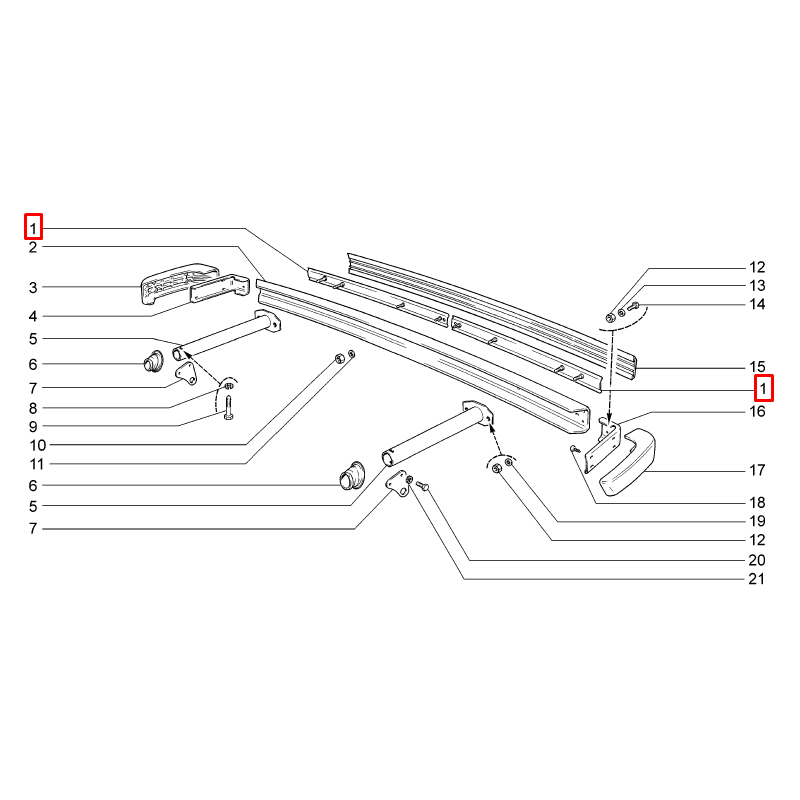 1
2
3
4
5
6
7
8
9
10
11
6
5
7
12
13
14
15
1
16
17
18
19
12
20
21