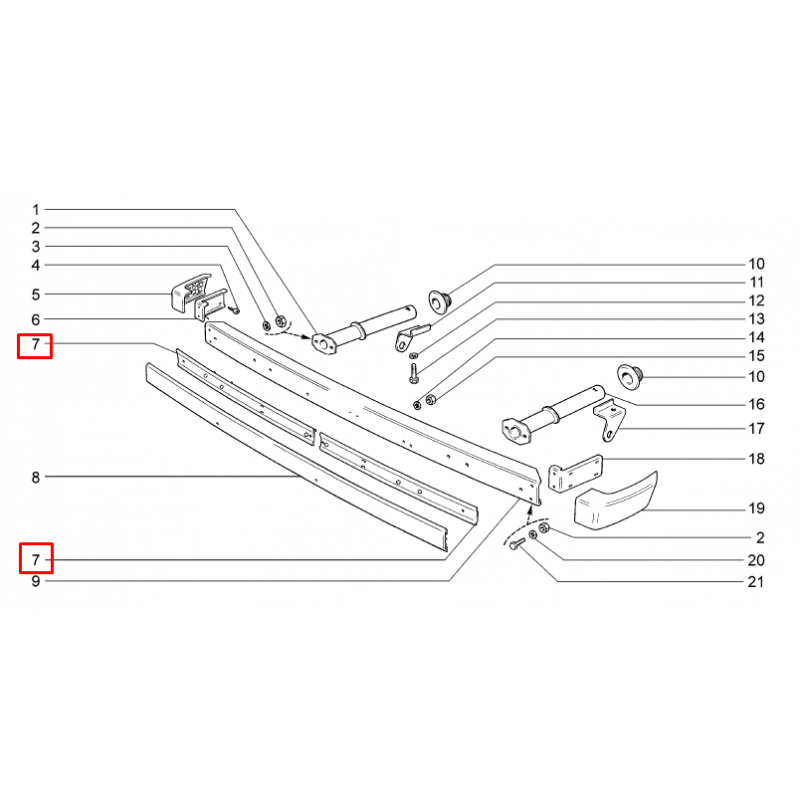 1
2
3
4
5
6
7
8
7
9
10
11
12
13
14
15
10
16
17
18
19
2
20
21