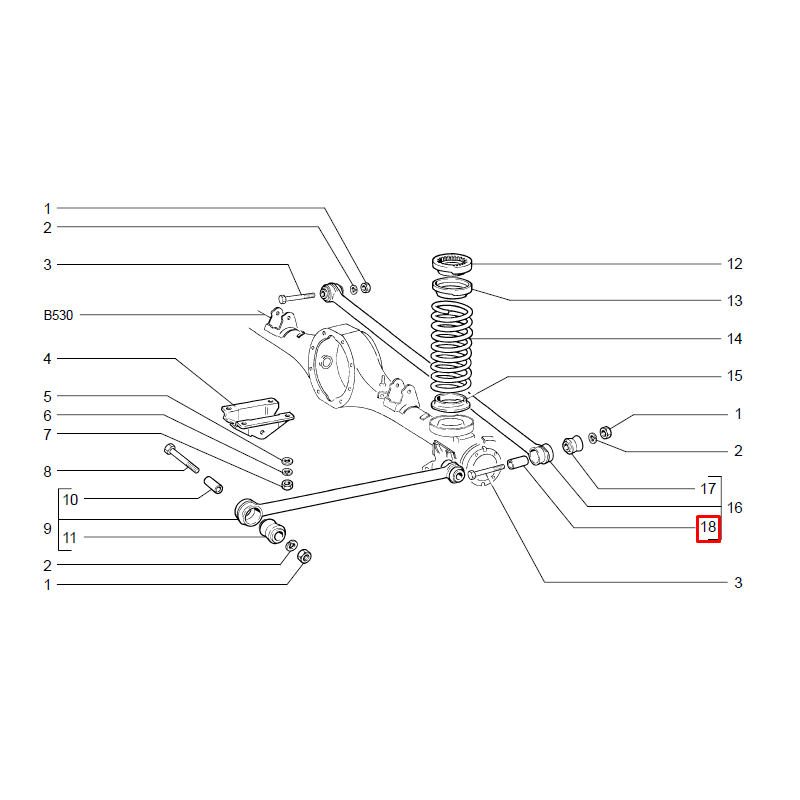 1
2
3
B530
4
5
6
7
8
10
9
11
2
1
12
13
14
15
1
2
17
16
18
3