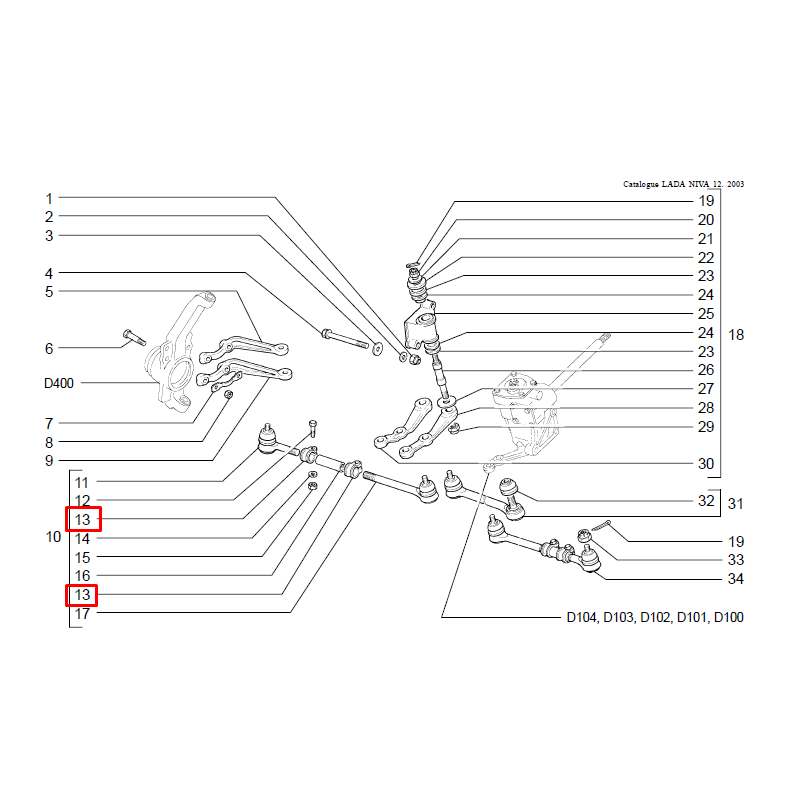 Catalogue LADA NIVA 12. 2003

1
2
3
4
5
6
D400
7
8
9
10
11
12
13
14
15
16
13
17

19
20
21
22
23
24
25
24
23
26
27
28
29
30
18
32
31
19
33
34
D104, D103, D102, D101, D100