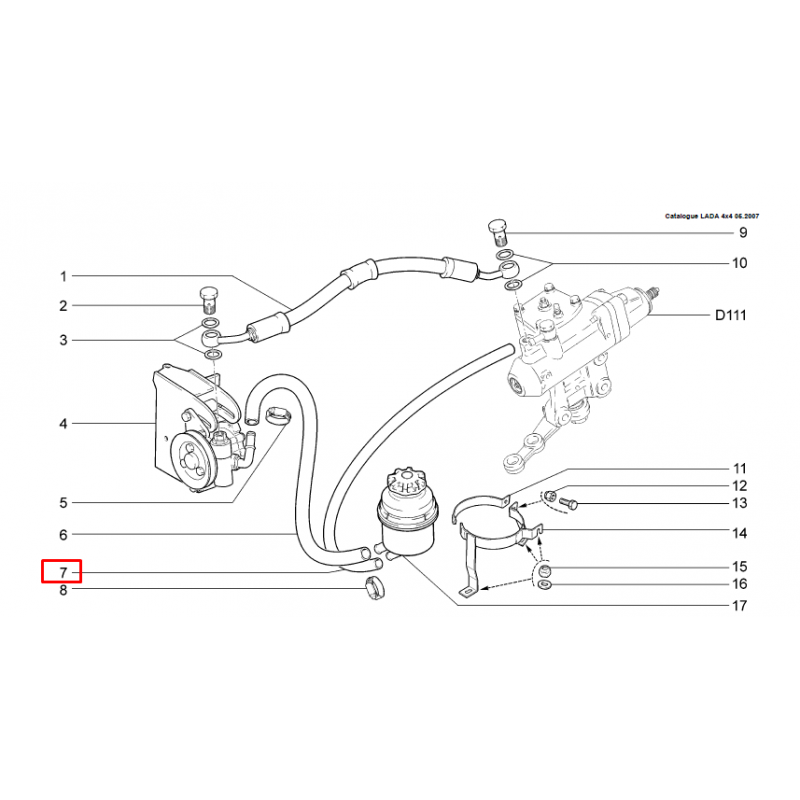 Catalogue LADA 4x4 06.2007

1
2
3
4
5
6
7
8
9
10
D111
11
12
13
14
15
16
17