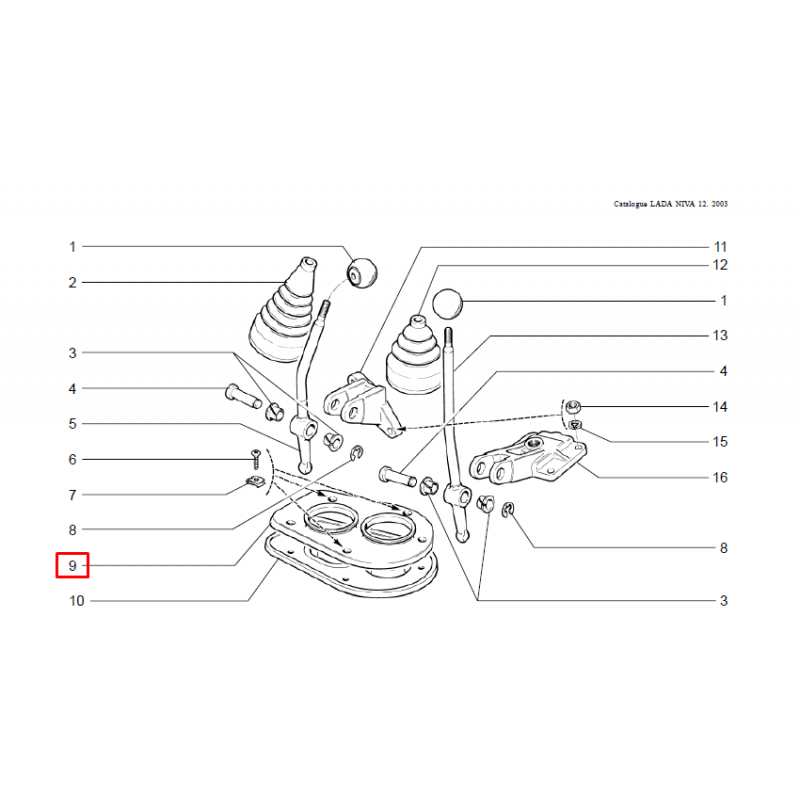 Catalogue LADA NIVA 12. 2003

1
2
3
4
5
6
7
8
9
10

11
12
1
13
4
14
15
16
8
3