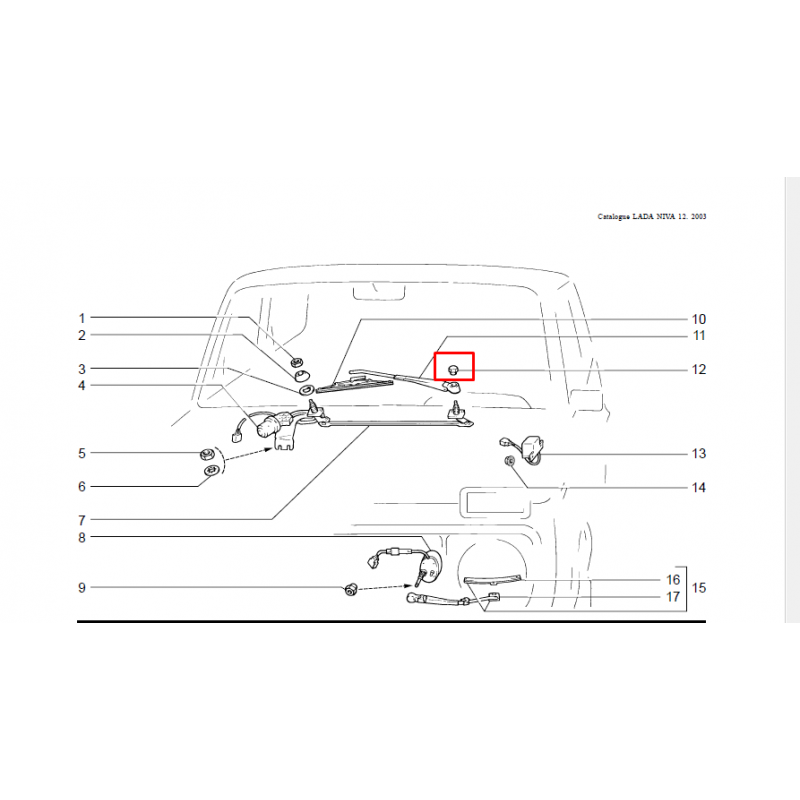 Catalogue LADA NIVA 12. 2003

1
2
3
4
5
6
7
8
9
10
11
12
13
14
16
17
15