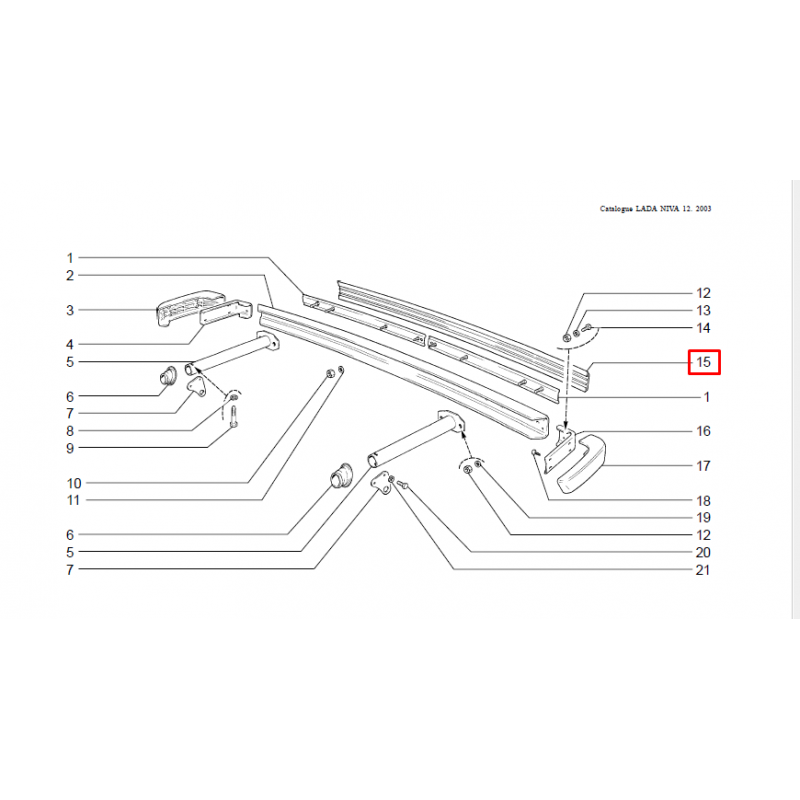 Catalogue LADA NIVA 12. 2003

1
2
3
4
5
6
7
8
9
10
11
6
5
7

12
13
14
15
1
16
17
18
19
12
20
21