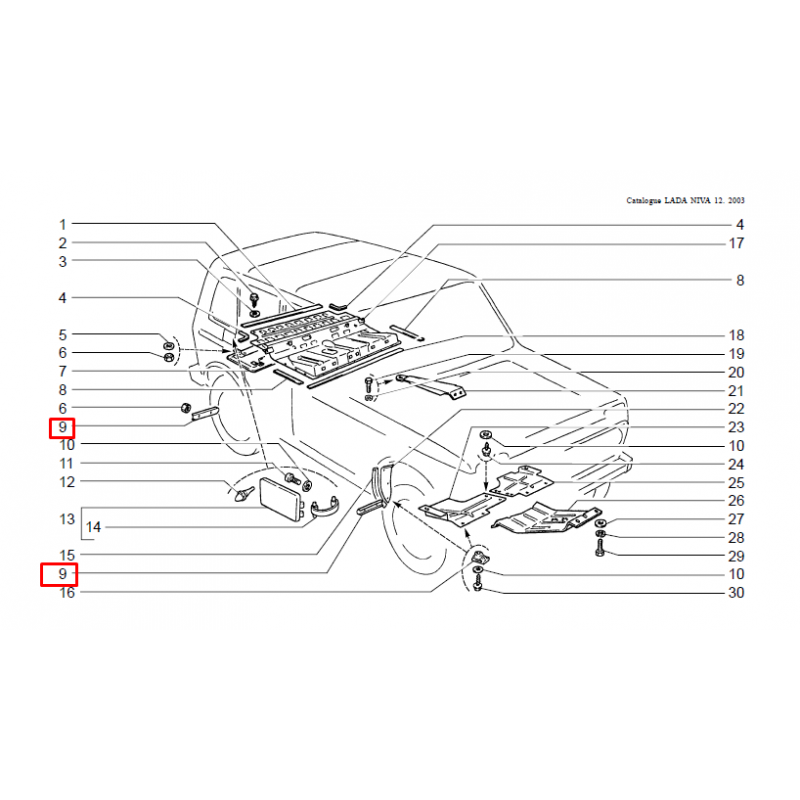 Catalogue LADA NIVA 12. 2003

1
2
3
4
5
6
7
8
6
9
10
11
12
13
14
15
9
16

4
17
8
18
19
20
21
22
23
10
24
25
26
27
28
29
10
30