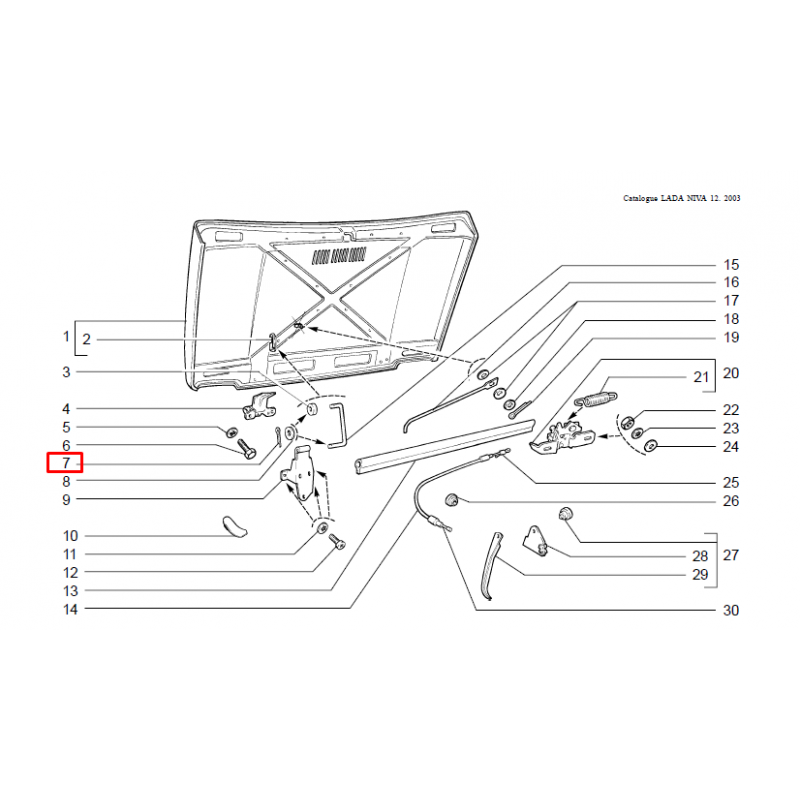 Catalogue LADA NIVA 12. 2003

1
2
3
4
5
6
7
8
9
10
11
12
13
14

15
16
17
18
19
20
21
22
23
24
25
26
27
28
29
30