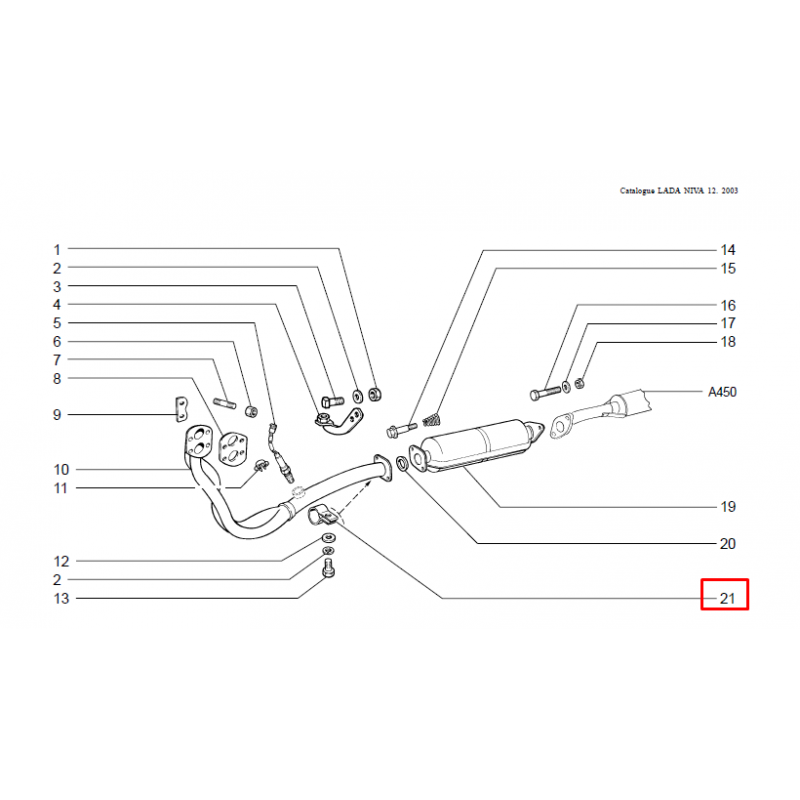 Catalogue LADA NIVA 12. 2003

1
2
3
4
5
6
7
8
9
10
11
12
2
13

14
15
16
17
18
A450
19
20
21