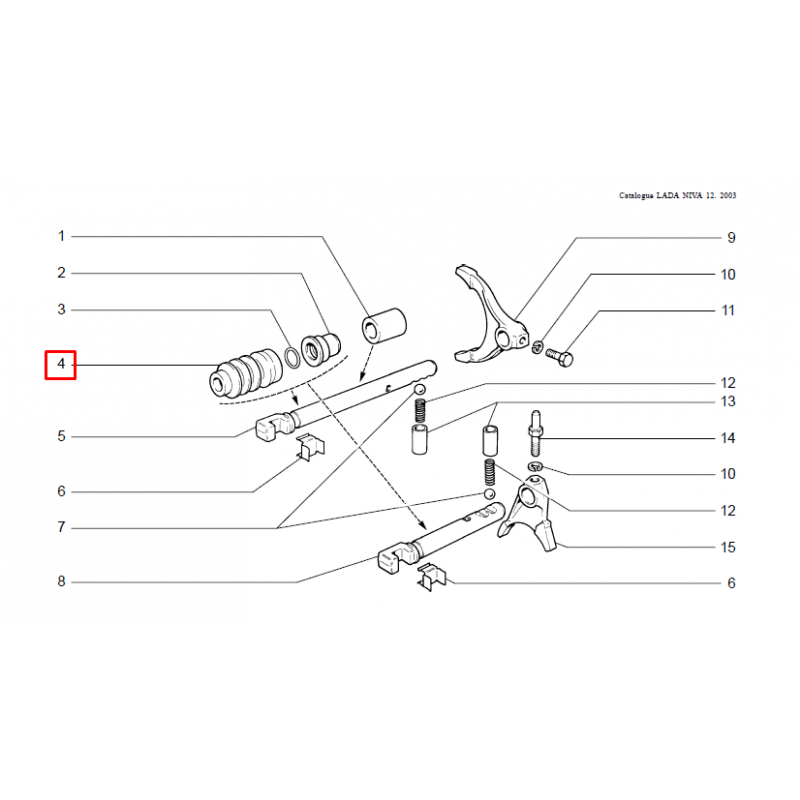 Catalogue LADA NIVA 12. 2003

1
2
3
4
5
6
7
8

9
10
11
12
13
14
10
12
15
6