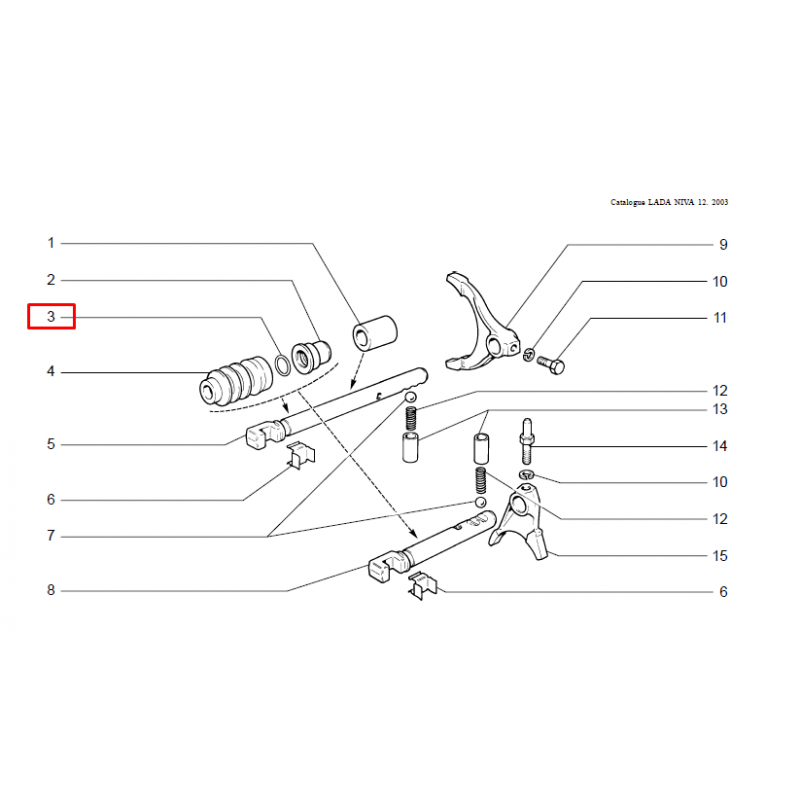 Catalogue LADA NIVA 12. 2003

1
2
3
4
5
6
7
8

9
10
11
12
13
14
10
12
15
6