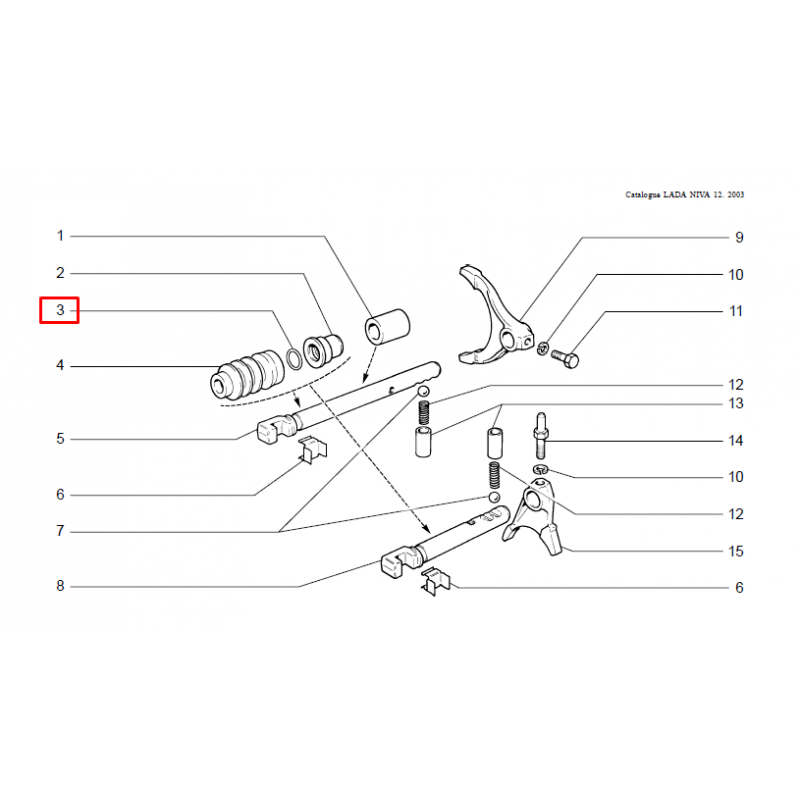 Catalogue LADA NIVA 12. 2003

1
2
3
4
5
6
7
8

9
10
11
12
13
14
10
12
15
6