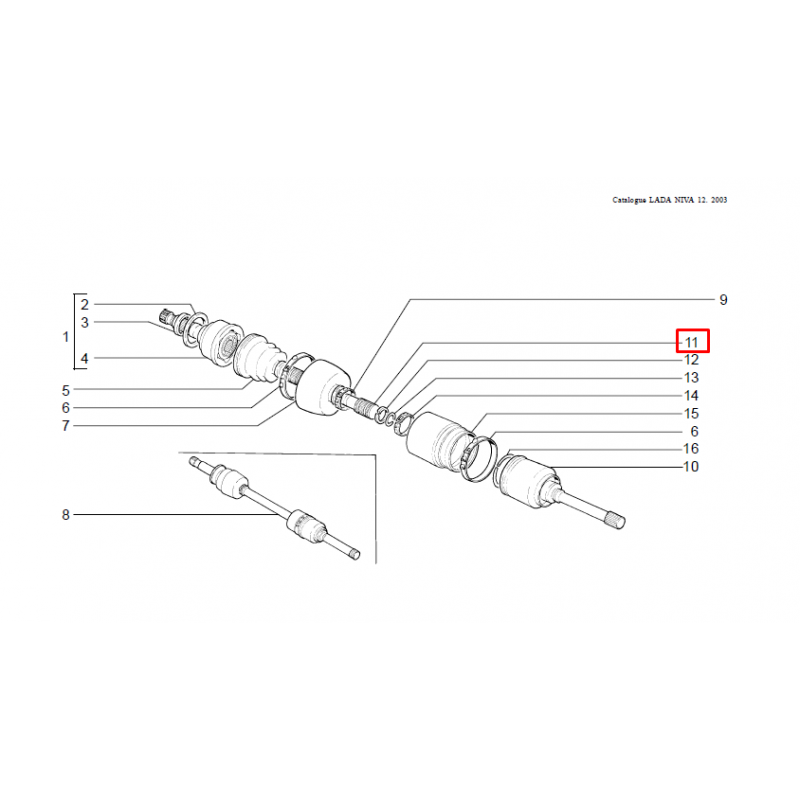 Catalogue LADA NIVA 12. 2003

1
2
3
4
5
6
7
8
9
11
12
13
14
15
6
16
10