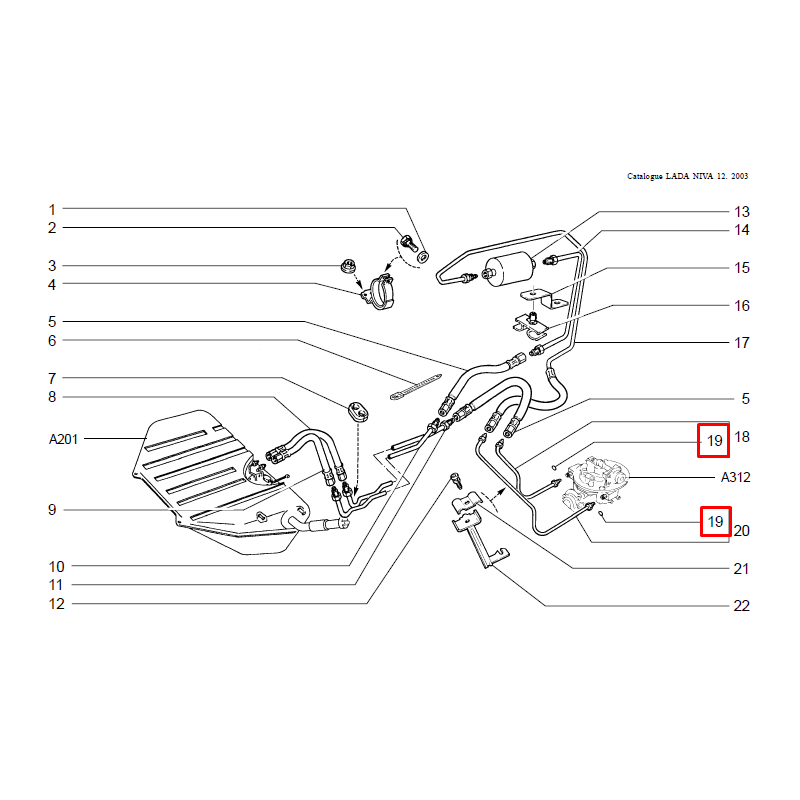 Catalogue LADA NIVA 12. 2003

1
2
3
4
5
6
7
8
A201
9
10
11
12

13
14
15
16
17
5
19
18
A312
19
20
21
22