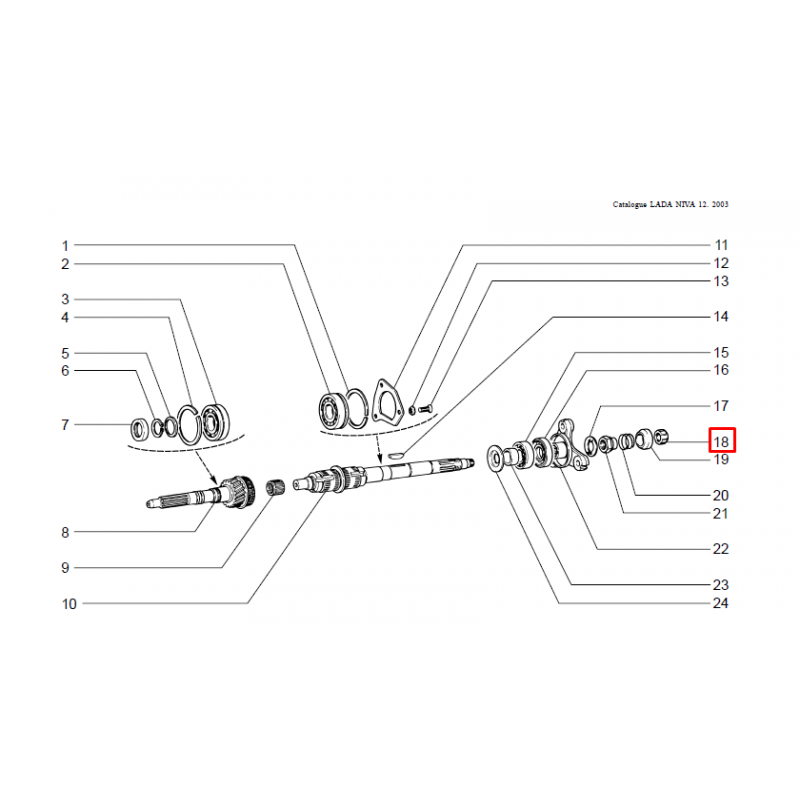 Catalogue LADA NIVA 12. 2003

1
2
3
4
5
6
7
8
9
10
11
12
13
14
15
16
17
18
19
20
21
22
23
24