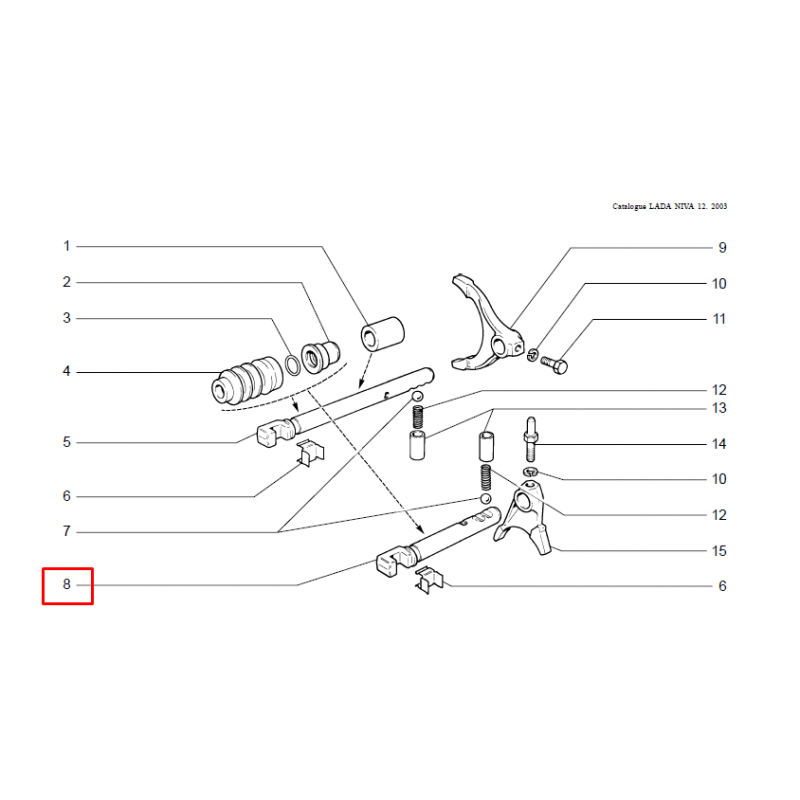 Catalogue LADA NIVA 12. 2003

1
2
3
4
5
6
7
8

9
10
11
12
13
14
10
12
15
6