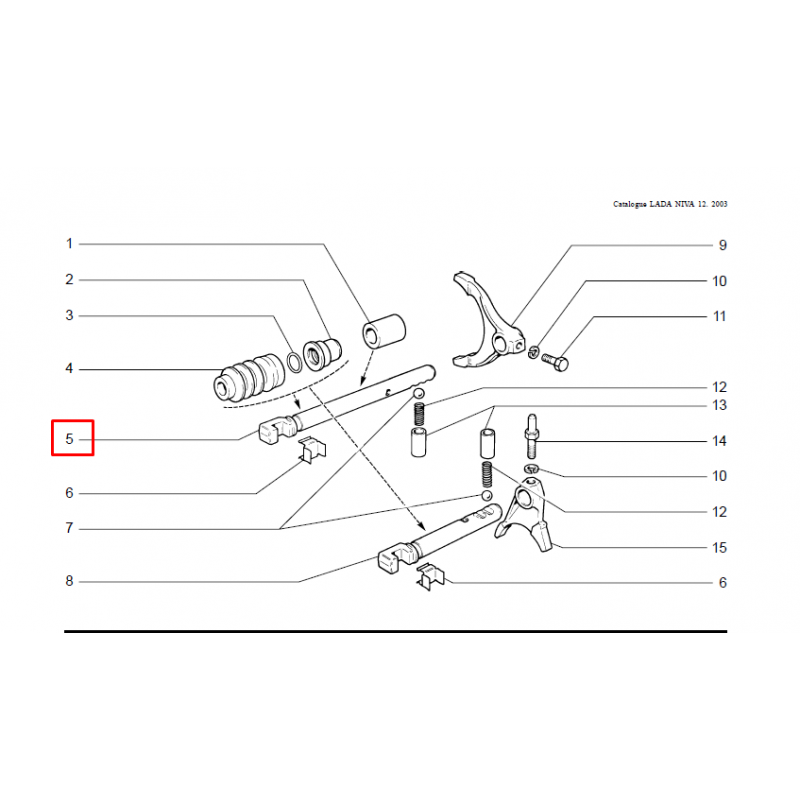 Catalogue LADA NIVA 12. 2003

1
2
3
4
5
6
7
8

9
10
11
12
13
14
10
12
15
6