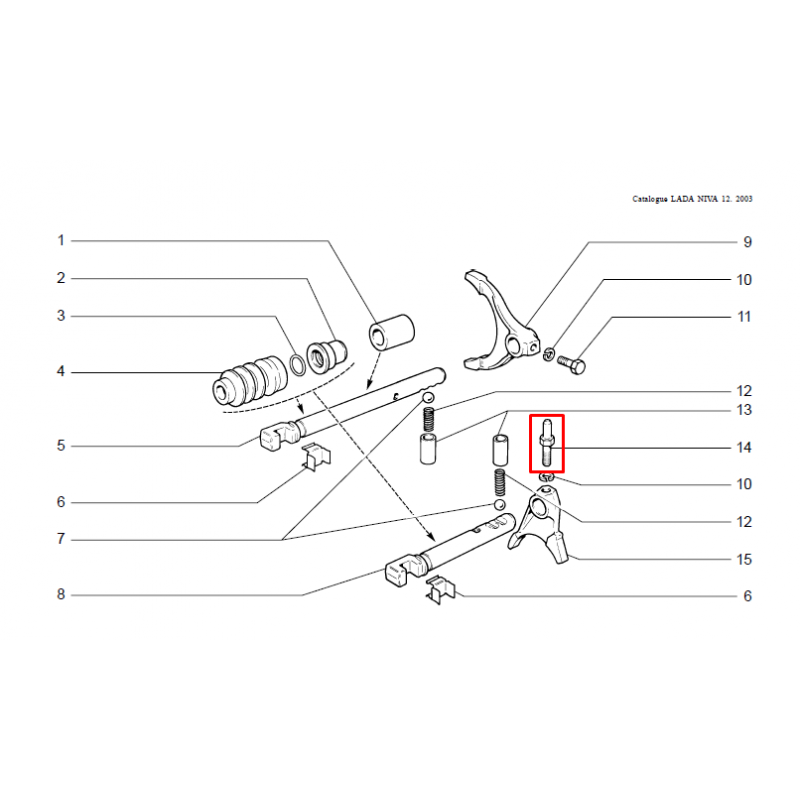 Catalogue LADA NIVA 12. 2003

1
2
3
4
5
6
7
8
9
10
11
12
13
14
10
12
15
6