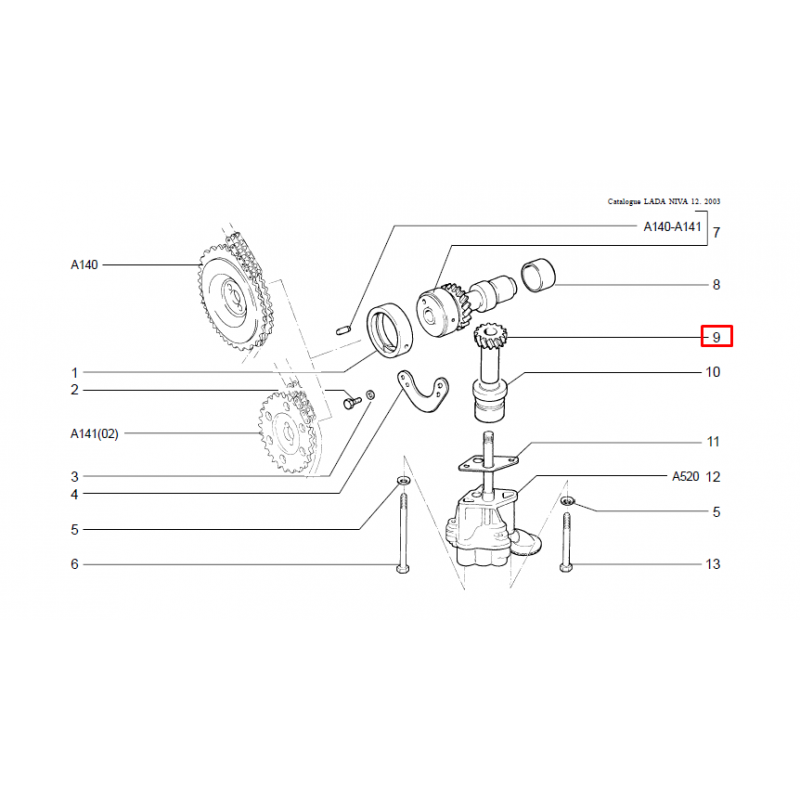 Catalogue LADA NIVA 12. 2003

A140-A141 7

A140

8

9

1

10

2

A141(02)

11

3

A520 12

4

5

5

6

13