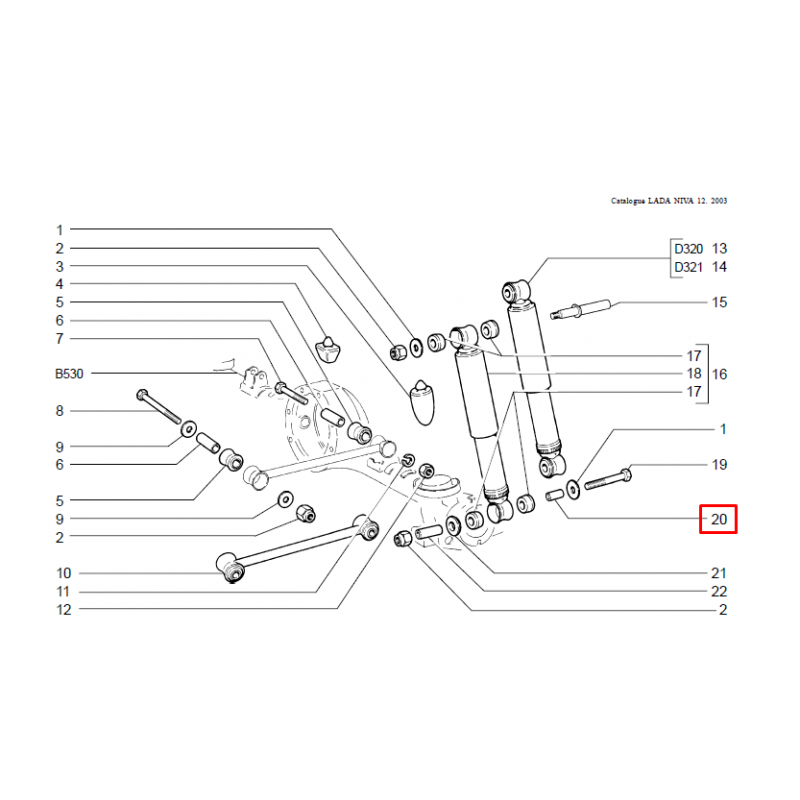 Catalogue LADA NIVA 12. 2003

1
2
3
4
5
6
7
B530
8
9
6
5
9
2
10
11
12

D320 13
D321 14
15
17
18
17
16
1
19
20
21
22
2