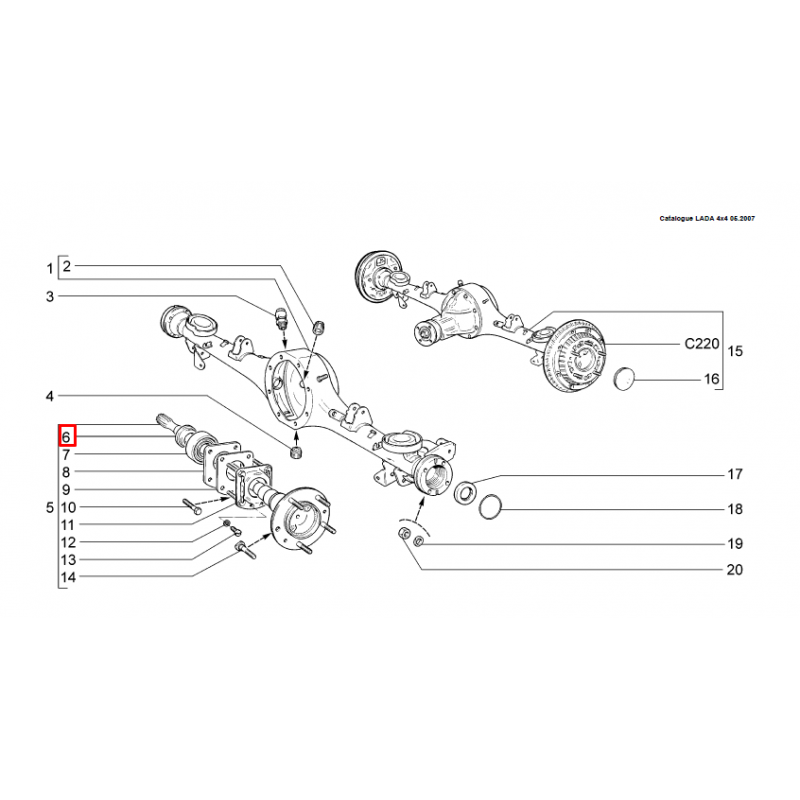 Catalogue LADA 4x4 05.2007

1
2
3
4
5
6
7
8
9
10
11
12
13
14
C220
15
16
17
18
19
20