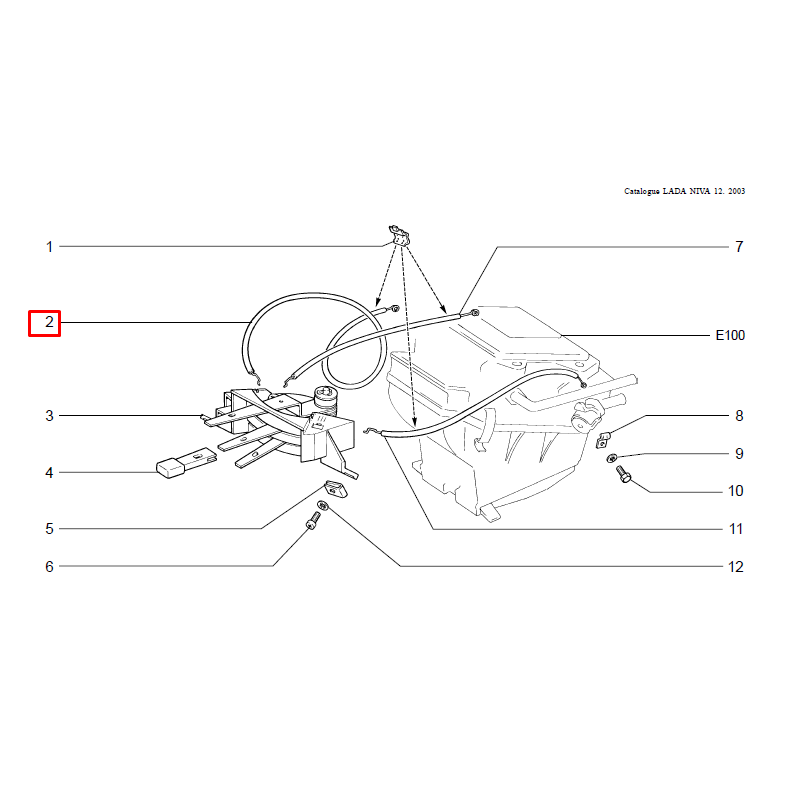 Catalogue LADA NIVA 12. 2003

1
2
3
4
5
6
7
E100
8
9
10
11
12